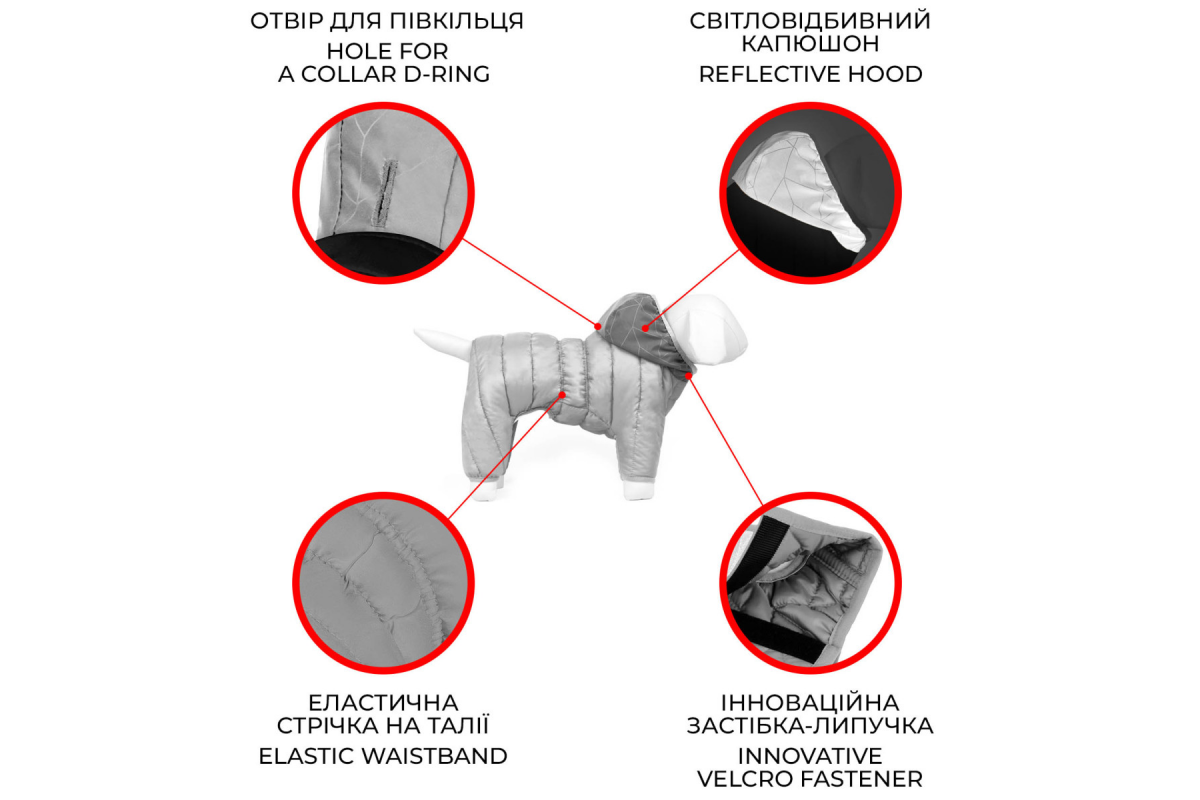 ОТВІР ДЛЯ ПІВКІЛЬЦЯ
HOLE FOR
A COLLAR D-RING

СВІТЛОВІДБИВНИЙ
КАПЮШОН
REFLECTIVE HOOD

ЕЛАСТИЧНА
СТРІЧКА НА ТАЛІЇ
ELASTIC WAISTBAND

ІННОВАЦІЙНА
ЗАСТІБКА-ЛИПУЧКА
INNOVATIVE
VELCRO FASTENER